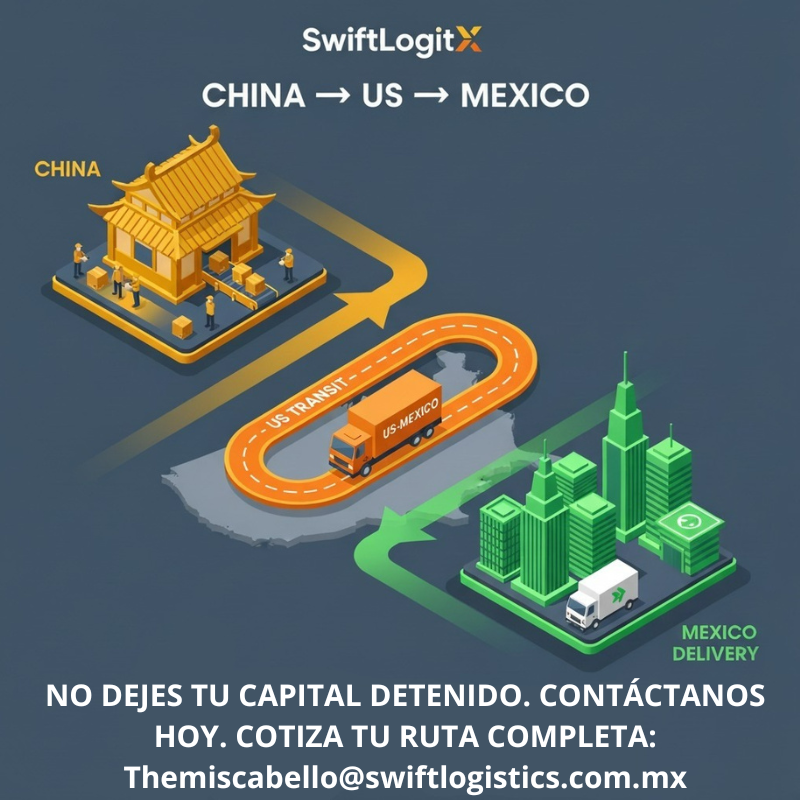 SwiftLogitX

CHINA → US → MEXICO

CHINA

US TRANSIT

US-MEXICO

MEXICO DELIVERY

NO DEJES TU CAPITAL DETENIDO. CONTÁCTANOS HOY. COTIZA TU RUTA COMPLETA: Themiscabello@swiftlogistics.com.mx